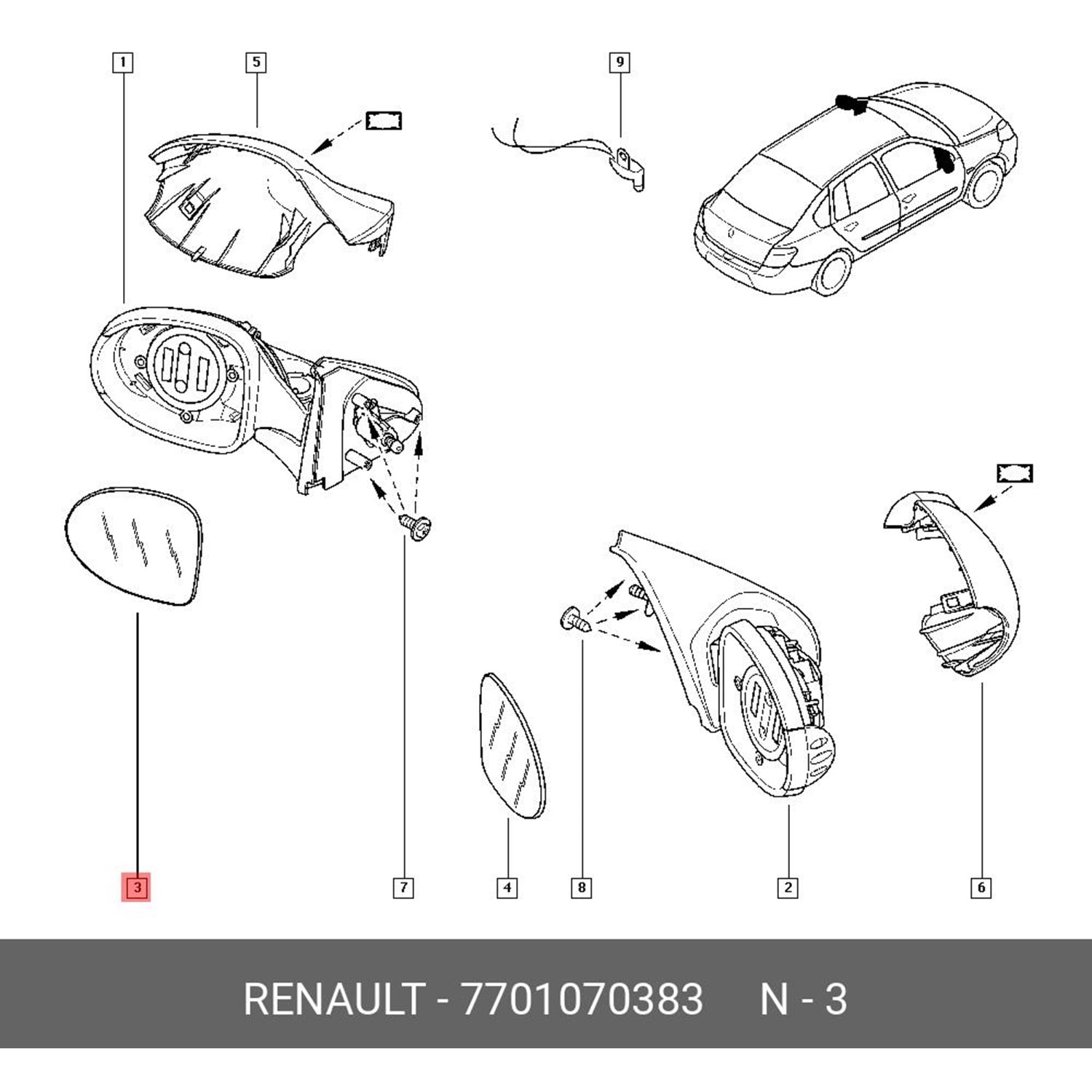 1
5
9
3
7
4
8
2
6

RENAULT - 7701070383     N - 3