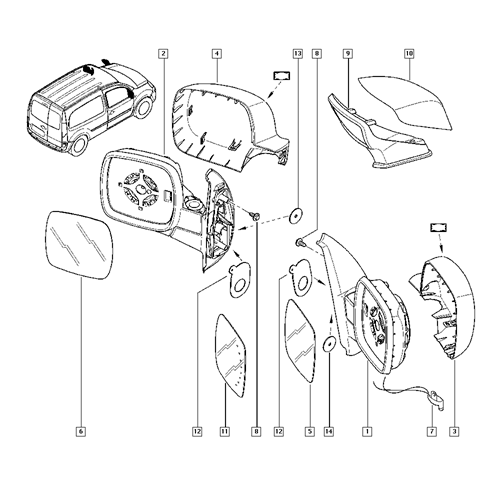 2
4
13
8
9
10
6
12
11
8
12
5
14
1
7
3