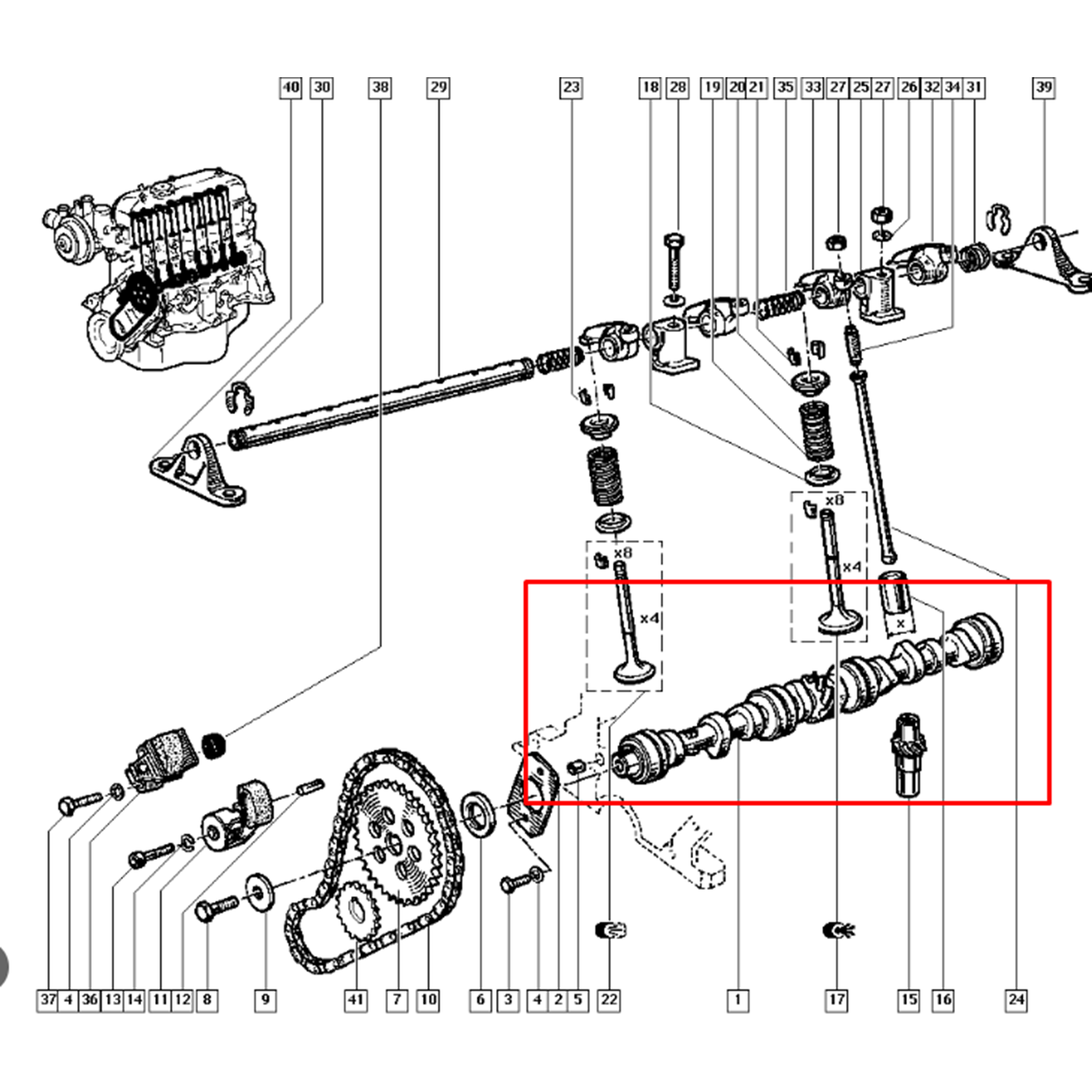 40 30 38 29 23 18 28 19 20 21 35 33 27 25 27 26 32 34 31 39

x8
x4
x8
x4
x

37 4 36 13 14 11 12 8 9 41 7 10 6 3 4 2 5 22 1 17 15 16 24